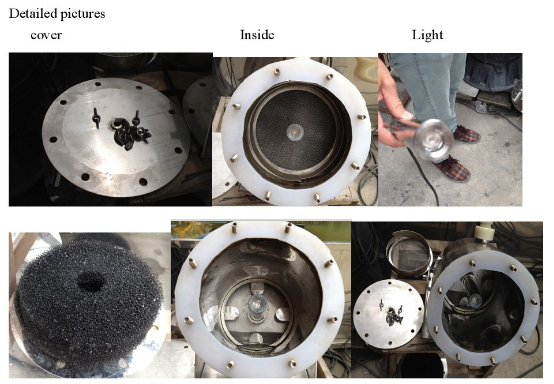 Detailed pictures

cover

Inside

Light